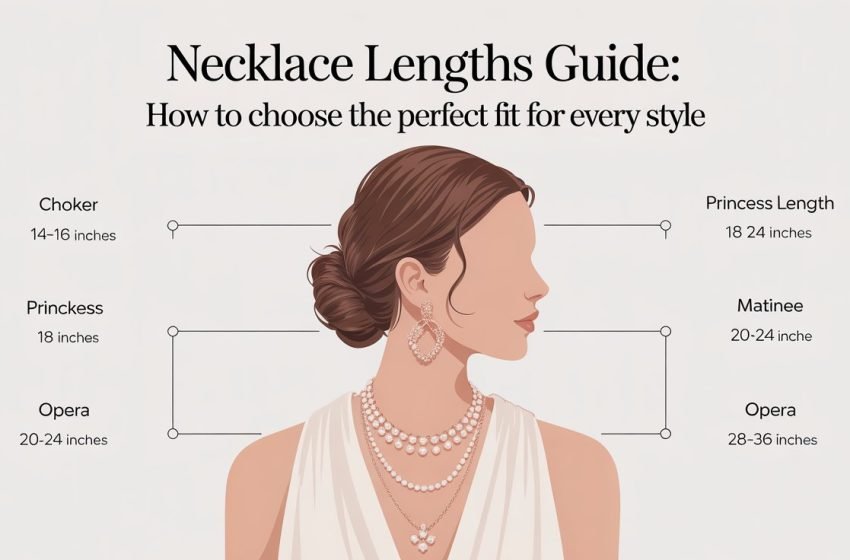 Necklace Lengths Guide:
How to choose the perfect fit for every style

Choker
14-16 inches

Princkess
18 inches

Opera
20-24 inches

Princess Length
18 24 inches

Matinee
20-24 inche

Opera
28-36 inches